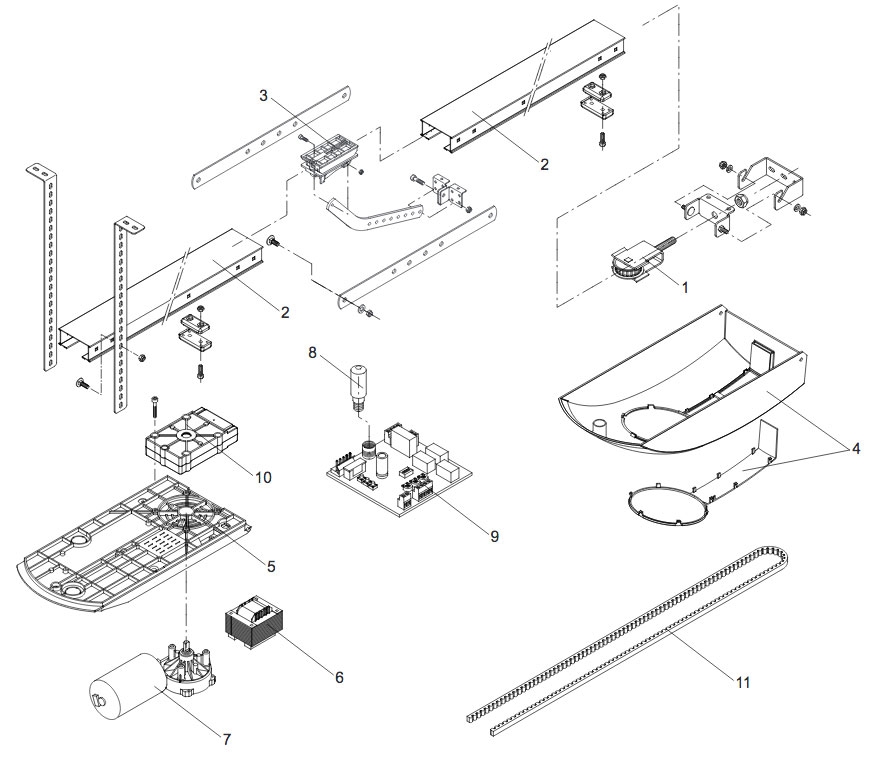 3
2
1
2
8
4
10
9
5
6
11
7