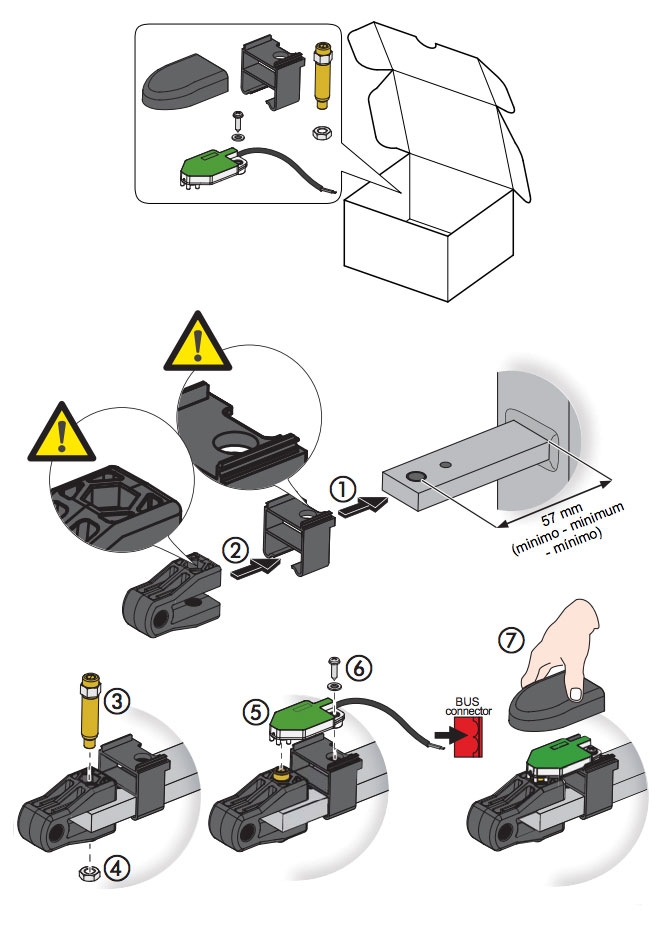 1

2

57 mm
(minimo - minimum
- mínimo)

3

4

5

6

BUS
connector

7